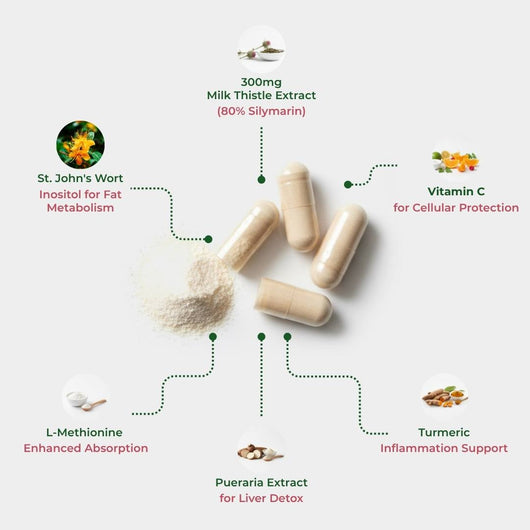 300mg
Milk Thistle Extract
(80% Silymarin)

St. John's Wort
Inositol for Fat Metabolism

Vitamin C
for Cellular Protection

L-Methionine
Enhanced Absorption

Pueraria Extract
for Liver Detox

Turmeric
Inflammation Support